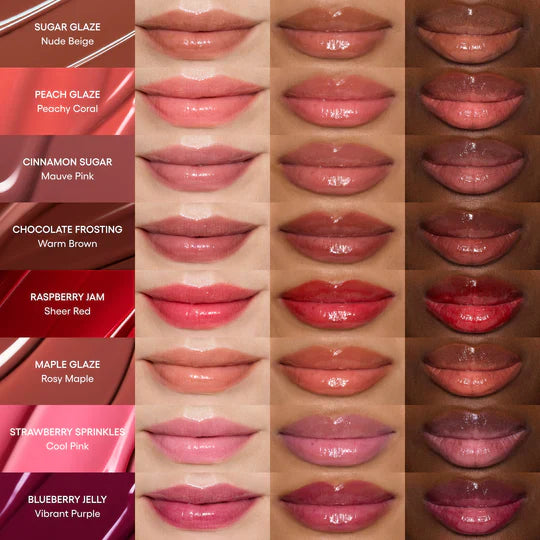 SUGAR GLAZE
Nude Beige

PEACH GLAZE
Peachy Coral

CINNAMON SUGAR
Mauve Pink

CHOCOLATE FROSTING
Warm Brown

RASPBERRY JAM
Sheer Red

MAPLE GLAZE
Rosy Maple

STRAWBERRY SPRINKLES
Cool Pink

BLUEBERRY JELLY
Vibrant Purple